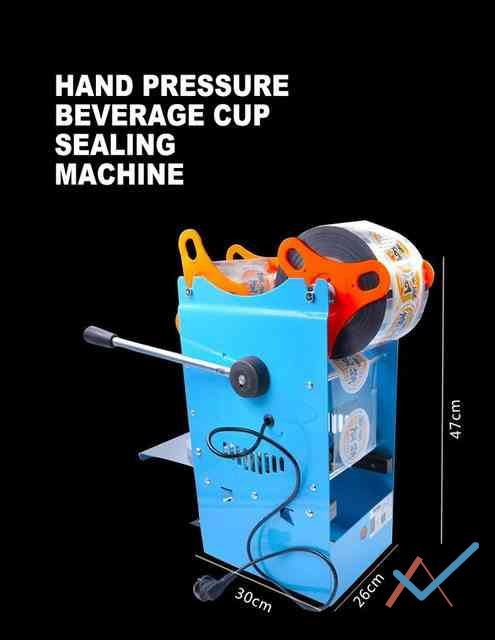 HAND PRESSURE BEVERAGE CUP SEALING MACHINE

47cm

30cm

26cm